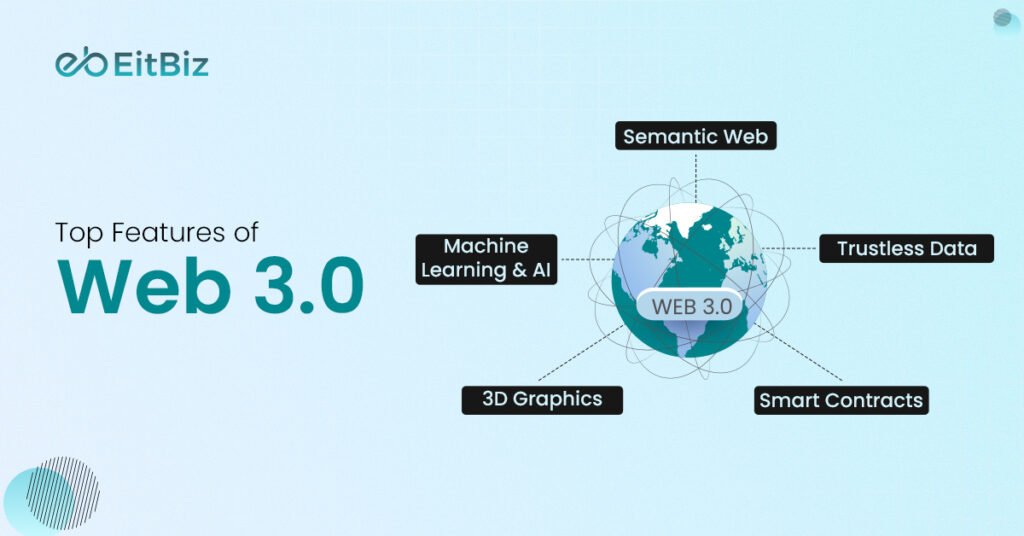 EitBiz

Top Features of
Web 3.0

Semantic Web

Machine Learning & AI

Trustless Data

WEB 3.0

3D Graphics

Smart Contracts