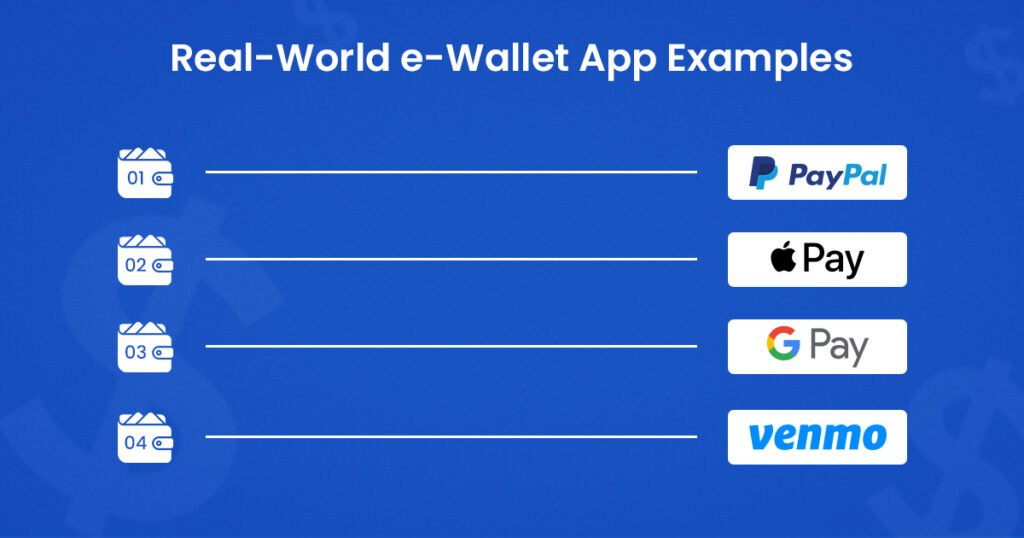 Real-World e-Wallet App Examples

01

PayPal

02

Pay

03

G Pay

04

venmo